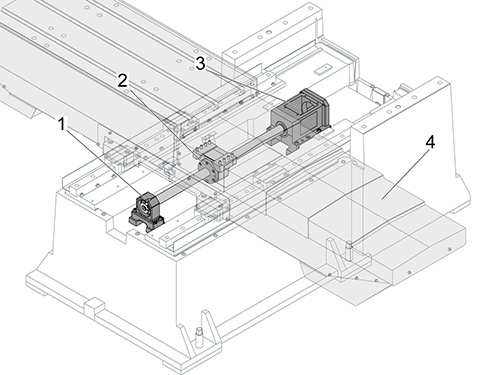 3
2
1
4